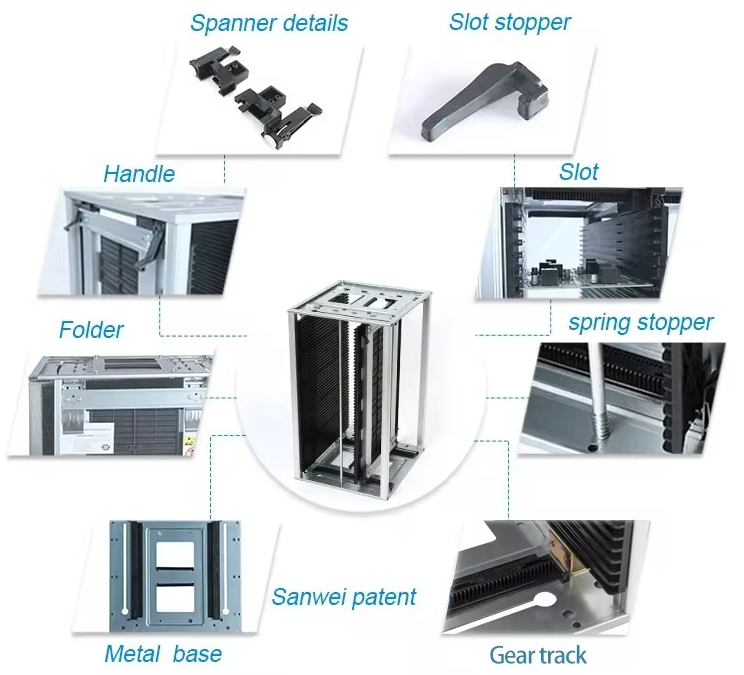 Spanner details

Slot stopper

Handle

Slot

Folder

spring stopper

Sanwei patent

Metal base

Gear track